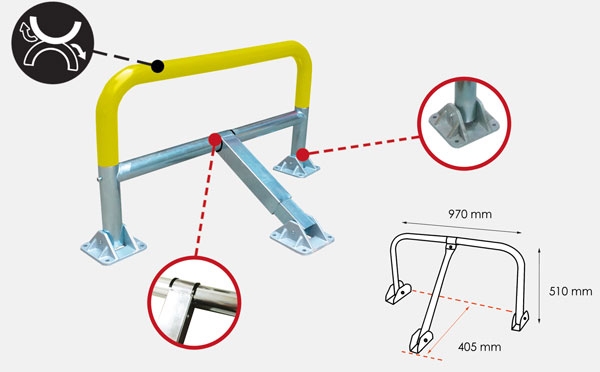 970 mm

510 mm

405 mm