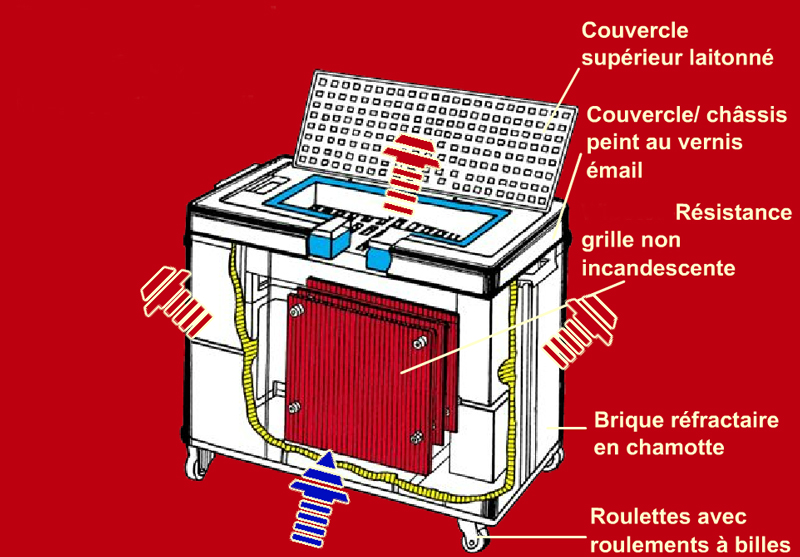 Couvercle supérieur laitonné

Couvercle/ châssis peint au vernis émail

Résistance grille non incandescente

Brique réfractaire en chamotte

Roulettes avec roulements à billes