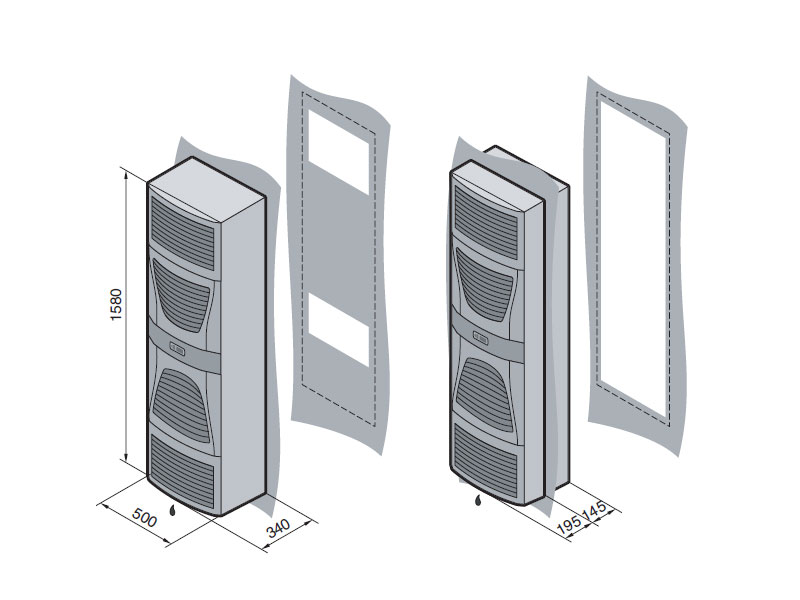 1580
500
340
195
145