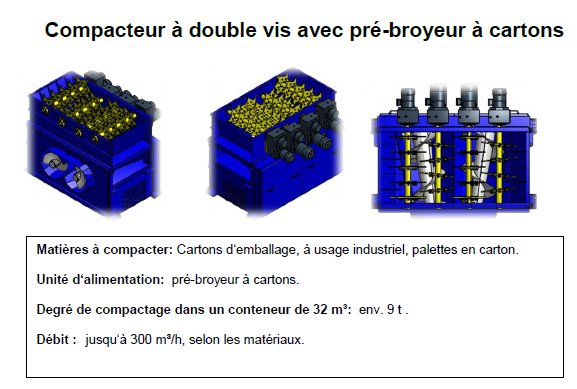 Compacteur à double vis avec pré-broyeur à cartons

Matières à compacter: Cartons d'emballage, à usage industriel, palettes en carton.

Unité d'alimentation: pré-broyeur à cartons.

Degré de compactage dans un conteneur de 32 m³: env. 9 t .

Débit : jusqu'à 300 m³/h, selon les matériaux.