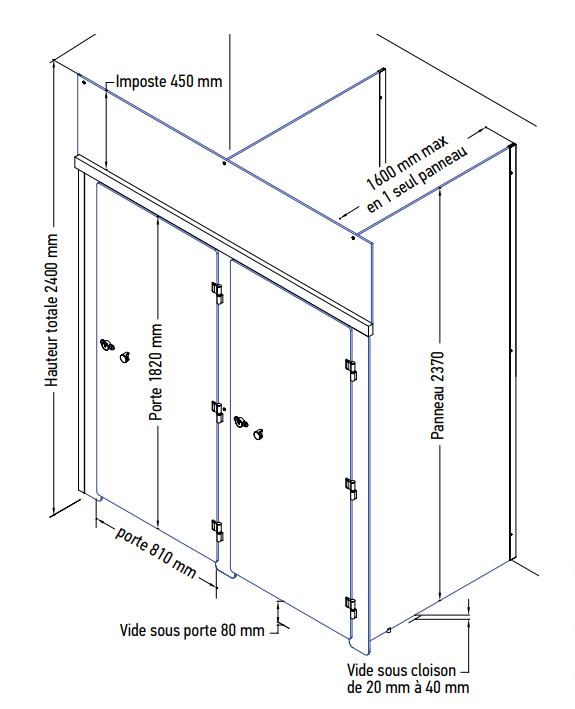 Imposte 450 mm

1600 mm max
en 1 seul panneau

Hauteur totale 2400 mm

Porte 1820 mm

Panneau 2370

porte 810 mm

Vide sous porte 80 mm

Vide sous cloison
de 20 mm à 40 mm