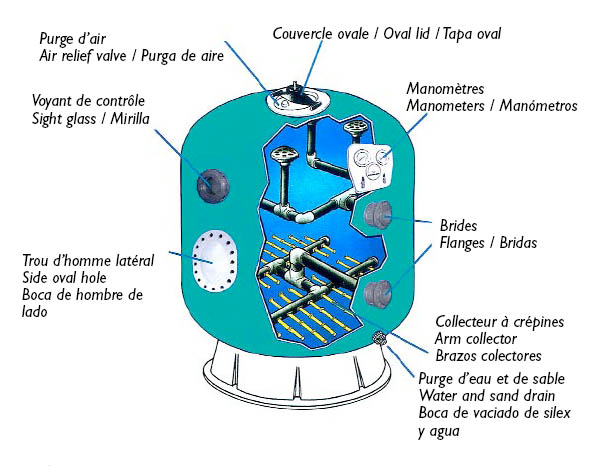 Purge d'air
Air relief valve / Purga de aire

Couvercle ovale / Oval lid / Tapa oval

Voyant de contrôle
Sight glass / Mirilla

Manomètres
Manometers / Manómetros

Brides
Flanges / Bridas

Trou d'homme latéral
Side oval hole
Boca de hombre de lado

Collecteur à crépines
Arm collector
Brazos colectores

Purge d'eau et de sable
Water and sand drain
Boca de vaciado de silex y agua