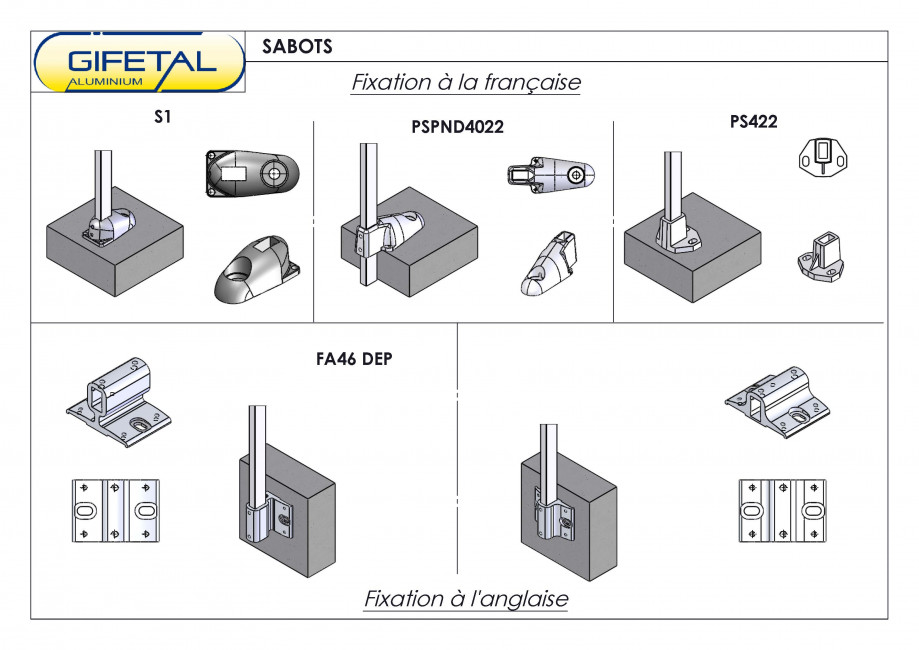 GIFETAL
ALUMINIUM

SABOTS

Fixation à la française

S1

PSPND4022

PS422

FA46 DEP

Fixation à l'anglaise