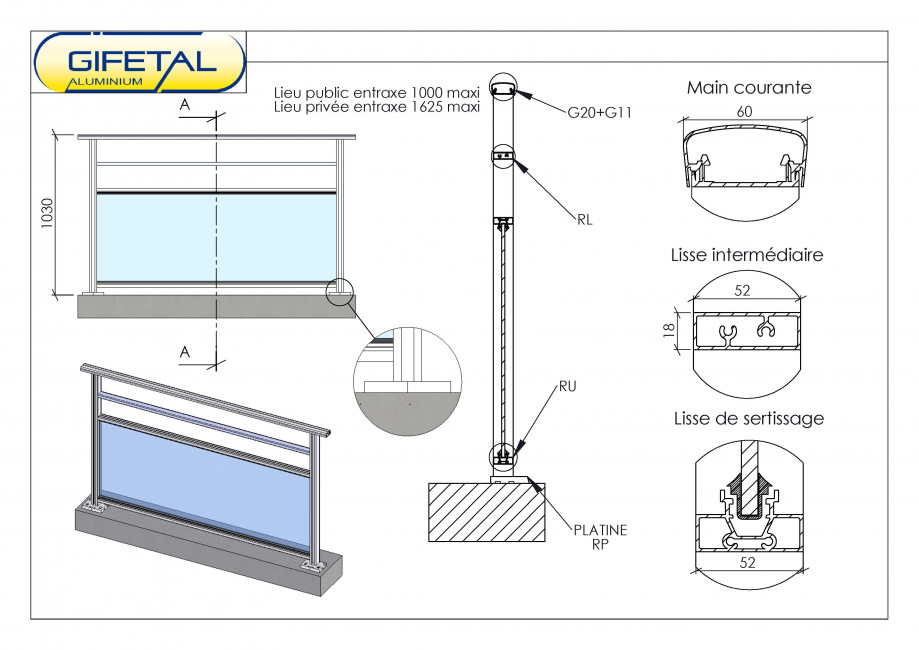 GIFETAL
ALUMINIUM

Lieu public entraxe 1000 maxi
Lieu privée entraxe 1625 maxi

A

1030

A

G20+G11

RL

RU

PLATINE
RP

Main courante
60

Lisse intermédiaire
52
18

Lisse de sertissage
52