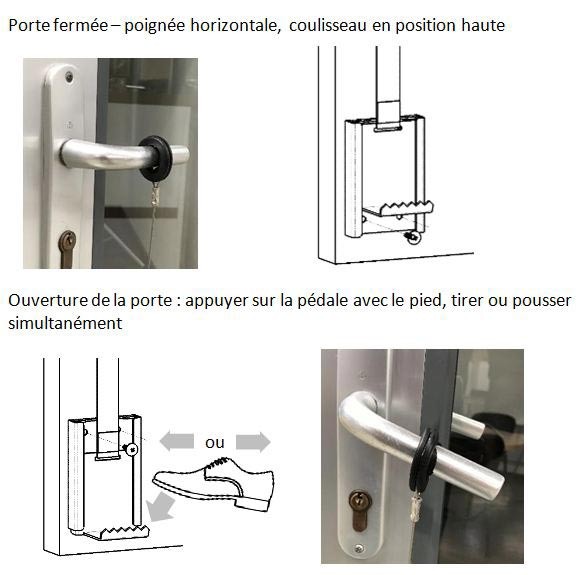 Porte fermée – poignée horizontale, coulisseau en position haute

Ouverture de la porte : appuyer sur la pédale avec le pied, tirer ou pousser simultanément

ou