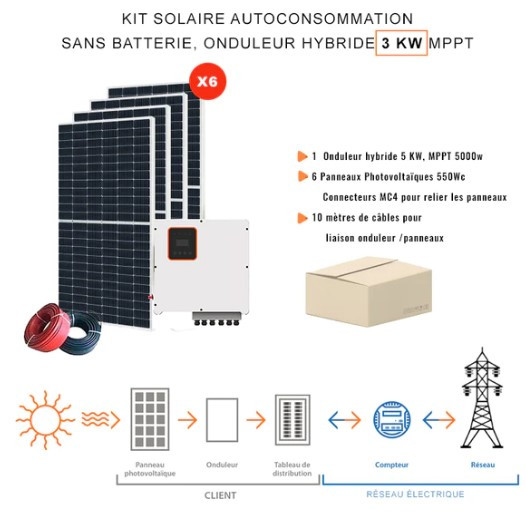 KIT SOLAIRE AUTOCONSOMMATION
SANS BATTERIE, ONDULEUR HYBRIDE 3 KW MPPT

X6

1 Onduleur hybride 5 KW, MPPT 5000w
6 Panneaux Photovoltaïques 550Wc
Connecteurs MC4 pour relier les panneaux
10 mètres de câbles pour liaison onduleur /panneaux

Panneau photovoltaïque
Onduleur
Tableau de distribution
Compteur
Réseau
CLIENT
RÉSEAU ÉLECTRIQUE