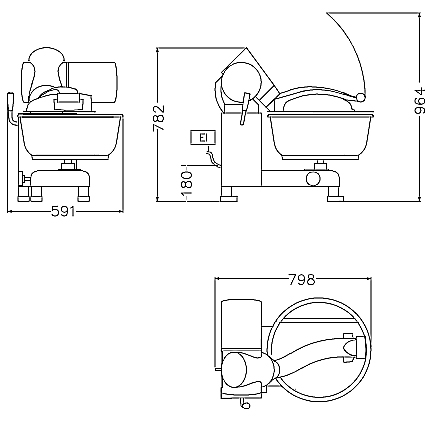 591

782

EI

180

964

798