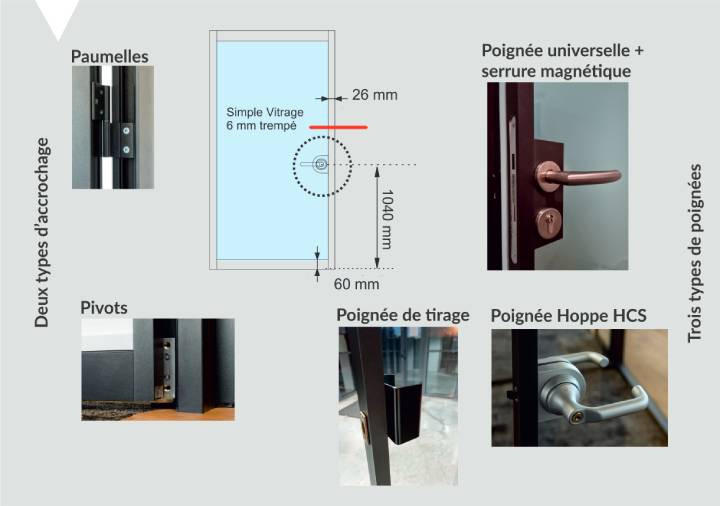 Deux types d'accrochage

Paumelles

Pivots

Simple Vitrage
6 mm trempé

26 mm

1040 mm

60 mm

Poignée universelle + serrure magnétique

Poignée de tirage

Poignée Hoppe HCS

Trois types de poignées