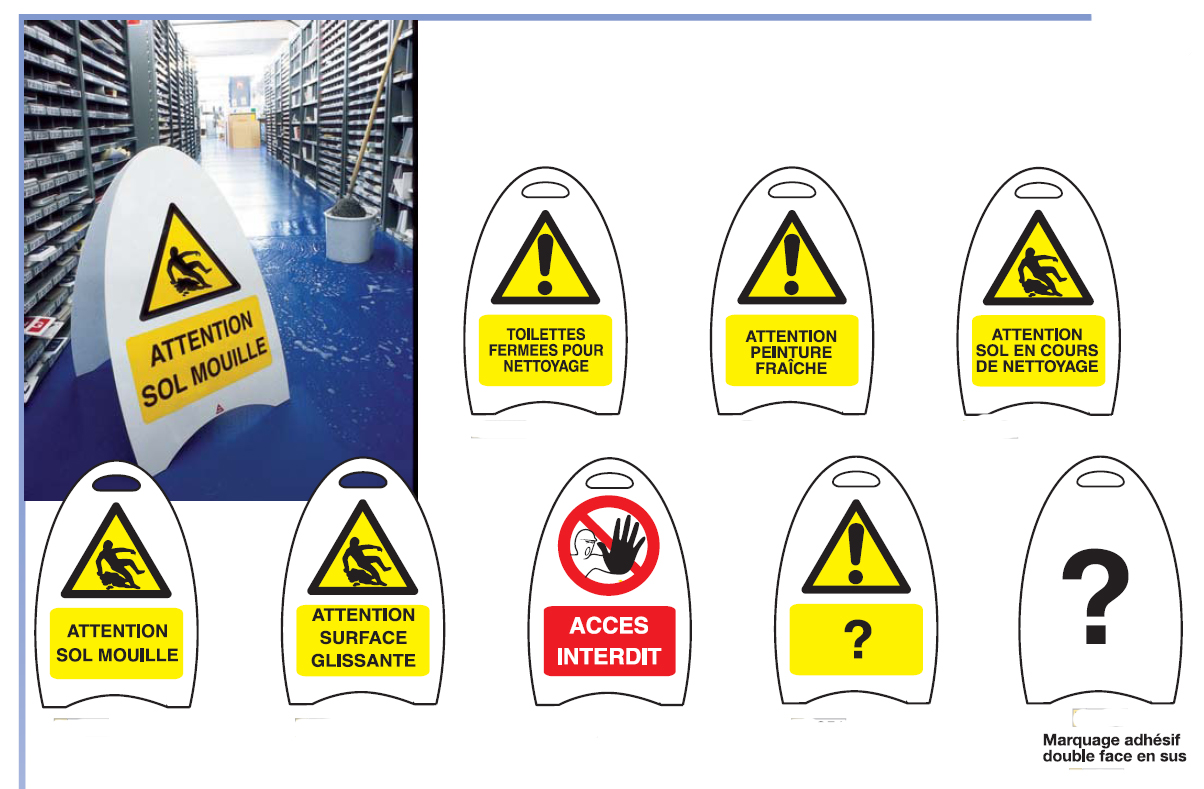 ATTENTION SOL MOUILLE

TOILETTES FERMEES POUR NETTOYAGE

ATTENTION PEINTURE FRAÎCHE

ATTENTION SOL EN COURS DE NETTOYAGE

ATTENTION SOL MOUILLE

ATTENTION SURFACE GLISSANTE

ACCES INTERDIT

?

?

Marquage adhésif double face en sus