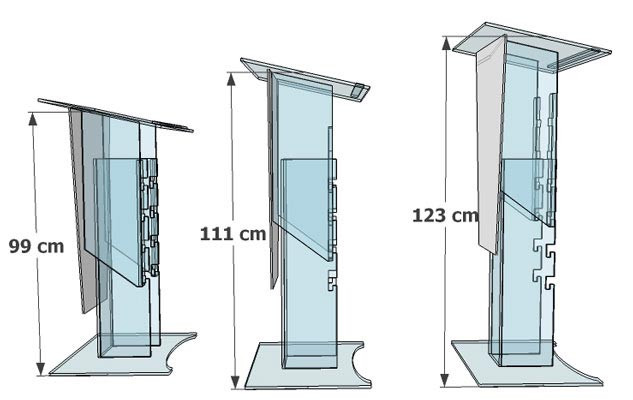 99 cm

111 cm

123 cm