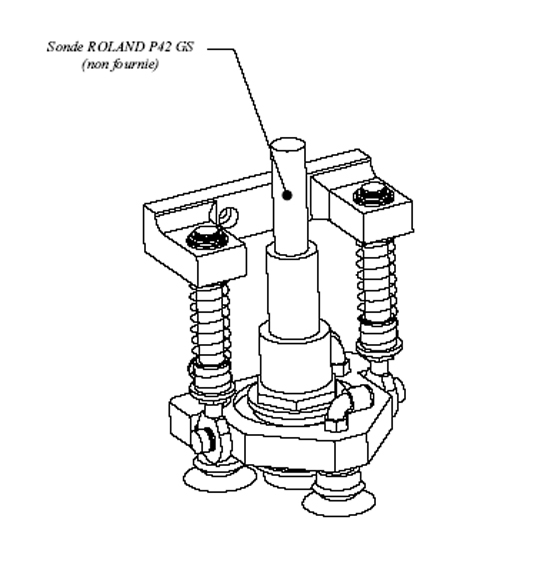 Sonde ROLAND P42 GS
(non fournie)