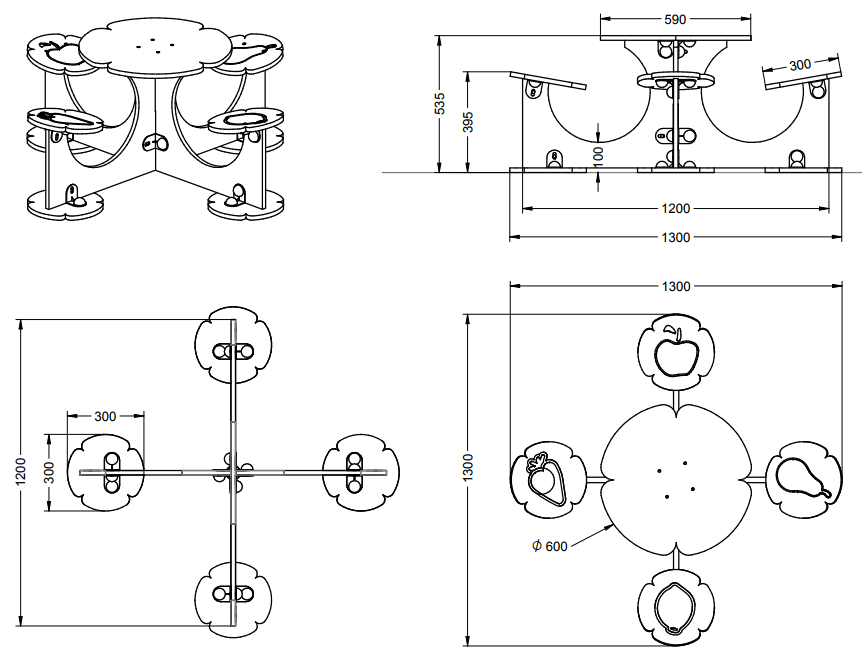 590
300
535
395
100
1200
1300

1200
300
300

1300
1300
$\phi$ 600