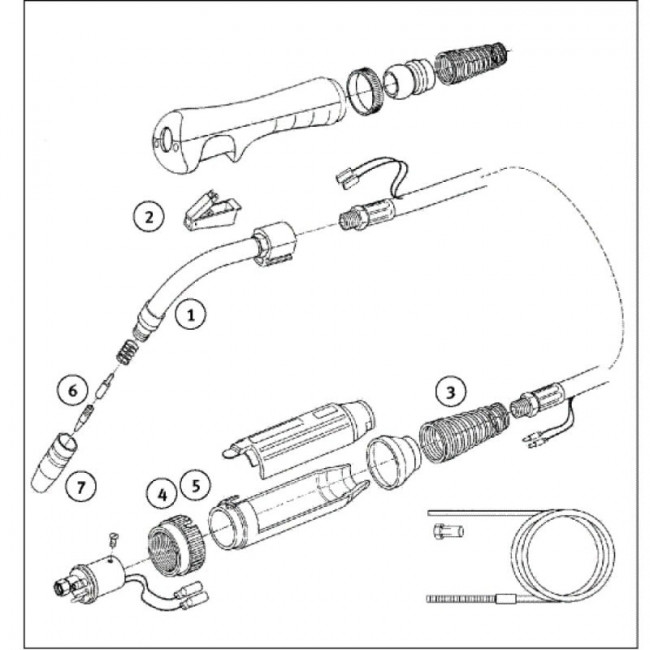 2
1
6
3
7
4
5