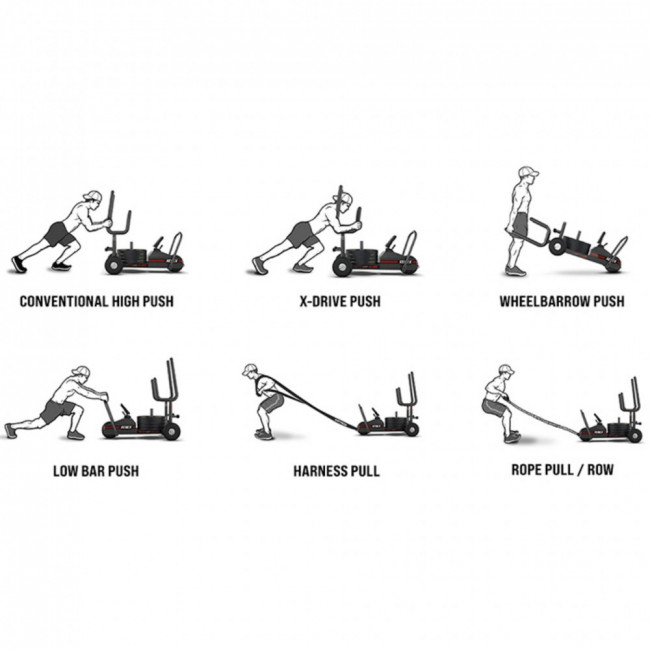 CONVENTIONAL HIGH PUSH

X-DRIVE PUSH

WHEELBARROW PUSH

LOW BAR PUSH

HARNESS PULL

ROPE PULL / ROW