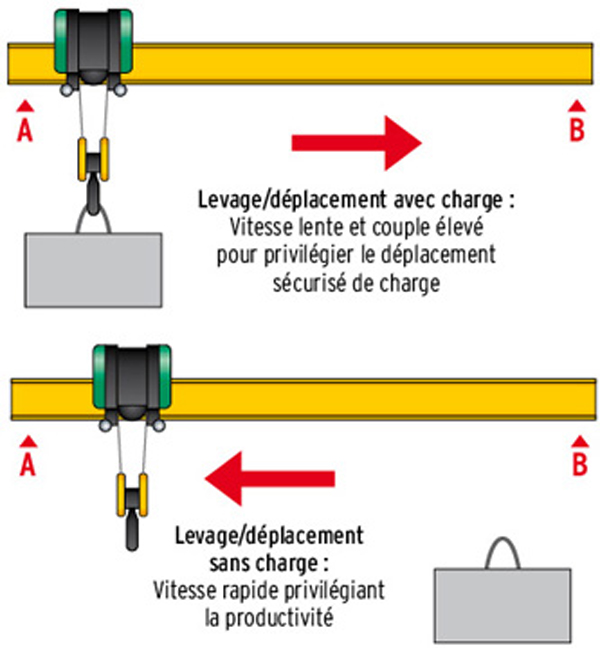 A

B

Levage/déplacement avec charge :
Vitesse lente et couple élevé pour privilégier le déplacement sécurisé de charge

A

B

Levage/déplacement sans charge :
Vitesse rapide privilégiant la productivité