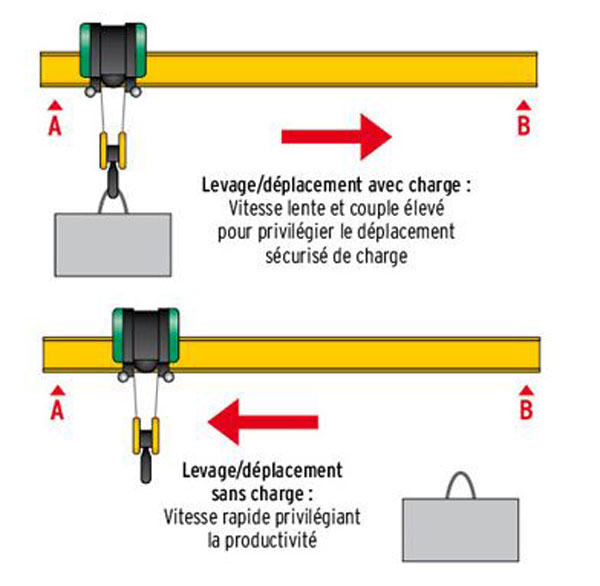 A

B

Levage/déplacement avec charge :
Vitesse lente et couple élevé pour privilégier le déplacement sécurisé de charge

A

B

Levage/déplacement sans charge :
Vitesse rapide privilégiant la productivité